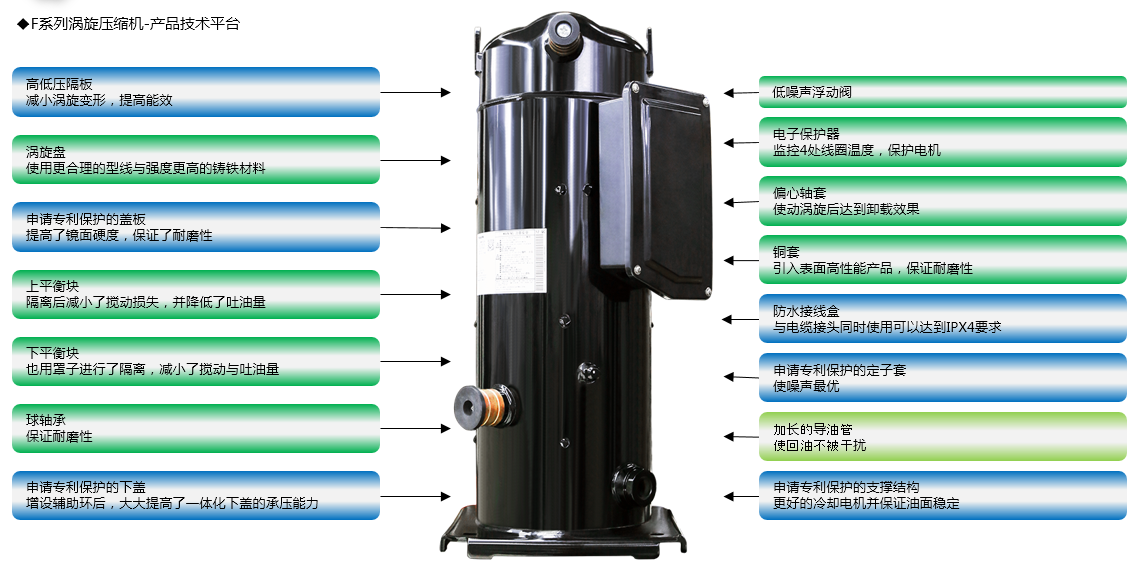 ◆F系列涡旋压缩机-产品技术平台

高低压隔板
减小涡旋变形，提高能效

涡旋盘
使用更合理的型线与强度更高的铸铁材料

申请专利保护的盖板
提高了镜面硬度，保证了耐磨性

上平衡块
隔离后减小了搅动损失，并降低了吐油量

下平衡块
也用罩子进行了隔离，减小了搅动与吐油量

球轴承
保证耐磨性

申请专利保护的下盖
增设辅助环后，大大提高了一体化下盖的承压能力

低噪声浮动阀

电子保护器
监控4处线圈温度，保护电机

偏心轴套
使动涡旋后达到卸载效果

铜套
引入表面高性能产品，保证耐磨性

防水接线盒
与电缆接头同时使用可以达到IPX4要求

申请专利保护的定子套
使噪声最优

加长的导油管
使回油不被干扰

申请专利保护的支撑结构
更好的冷却电机并保证油面稳定